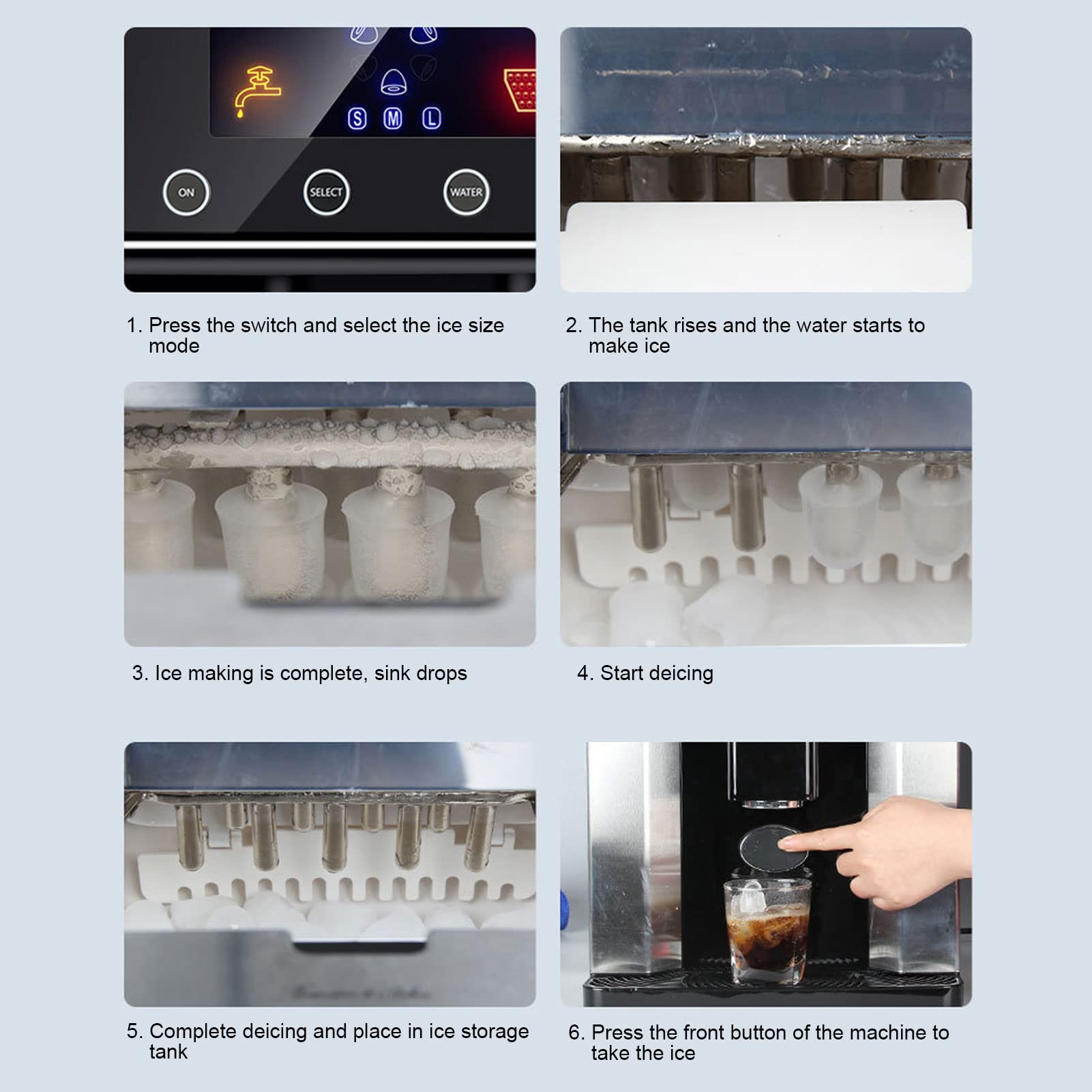 S M L

ON SELECT WATER

1. Press the switch and select the ice size mode

2. The tank rises and the water starts to make ice

3. Ice making is complete, sink drops

4. Start deicing

5. Complete deicing and place in ice storage tank

6. Press the front button of the machine to take the ice